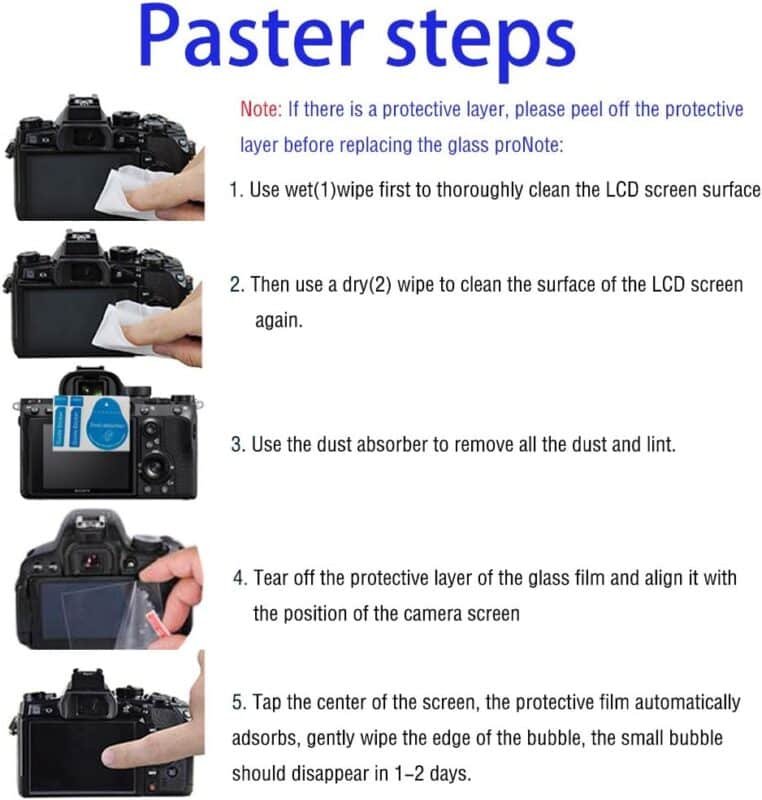 Paster steps

Note: If there is a protective layer, please peel off the protective layer before replacing the glass proNote:

1. Use wet(1)wipe first to thoroughly clean the LCD screen surface

2. Then use a dry(2) wipe to clean the surface of the LCD screen again.

3. Use the dust absorber to remove all the dust and lint.

4. Tear off the protective layer of the glass film and align it with the position of the camera screen

5. Tap the center of the screen, the protective film automatically adsorbs, gently wipe the edge of the bubble, the small bubble should disappear in 1-2 days.